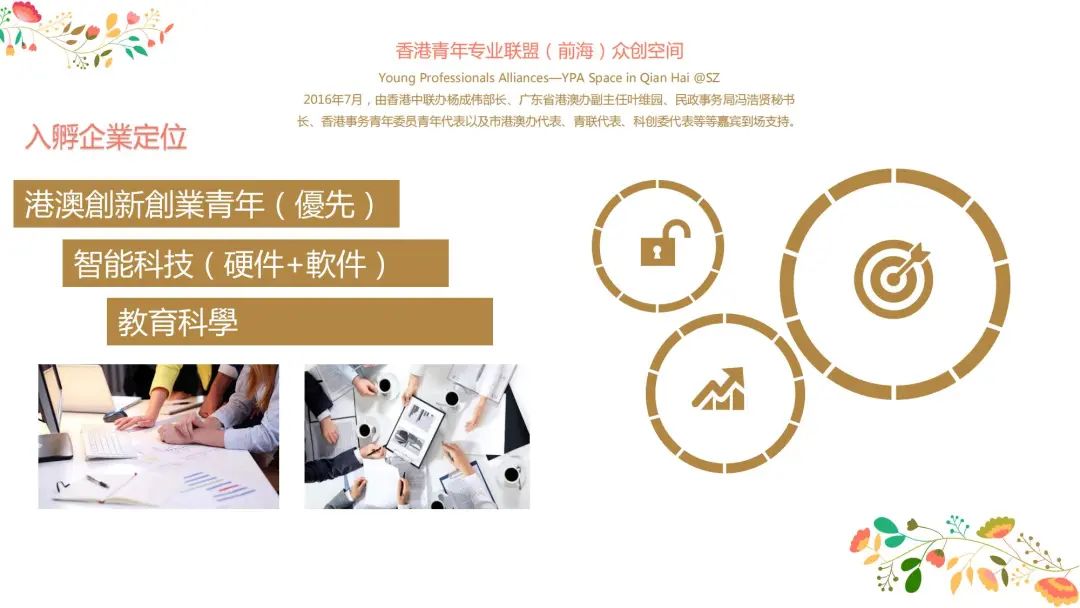 香港青年专业联盟（前海）众创空间

Young Professionals Alliances—YPA Space in Qian Hai @SZ

2016年7月，由香港中联办杨成伟部长、广东省港澳办副主任叶维园、民政事务局冯浩贤秘书长、香港事务青年委员青年代表以及市港澳办代表、青联代表、科创委代表等等嘉宾到场支持。

入孵企業定位

港澳創新創業青年（優先）

智能科技（硬件+軟件）

教育科學